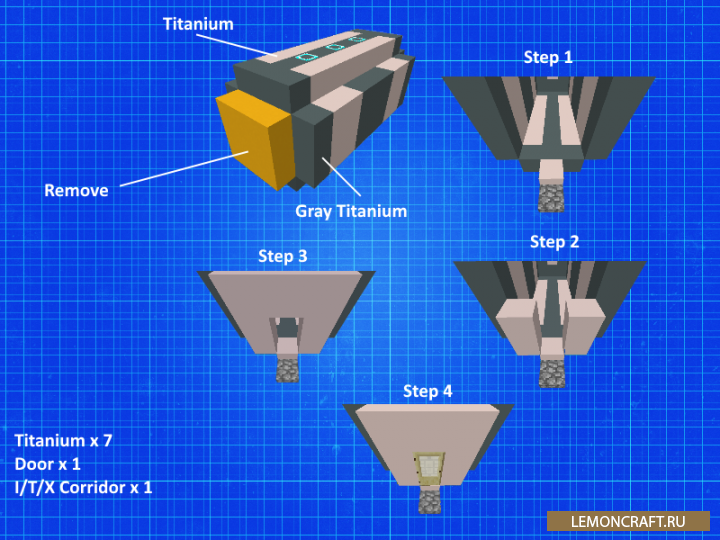 Titanium

Remove

Gray Titanium

Step 1

Step 2

Step 3

Step 4

Titanium x 7
Door x 1
I/T/X Corridor x 1

LEMONCRAFT.RU